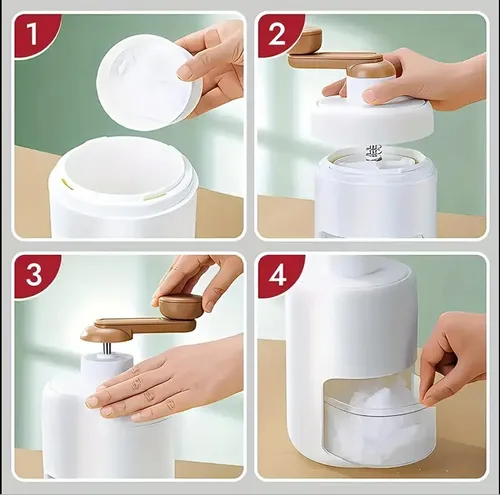 1

2

3

4