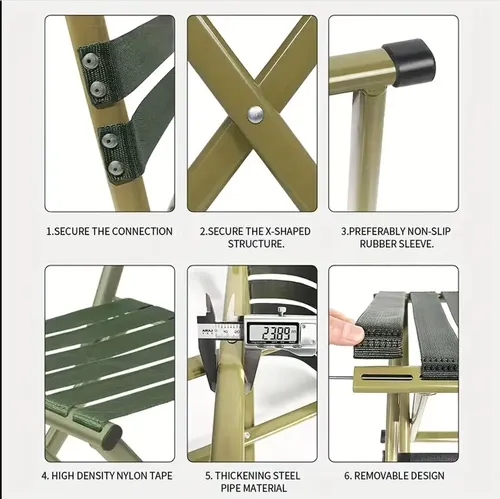 1.SECURE THE CONNECTION

2.SECURE THE X-SHAPED STRUCTURE.

3.PREFERABLY NON-SLIP RUBBER SLEEVE.

2389

4. HIGH DENSITY NYLON TAPE

5. THICKENING STEEL PIPE MATERIAL

6. REMOVABLE DESIGN