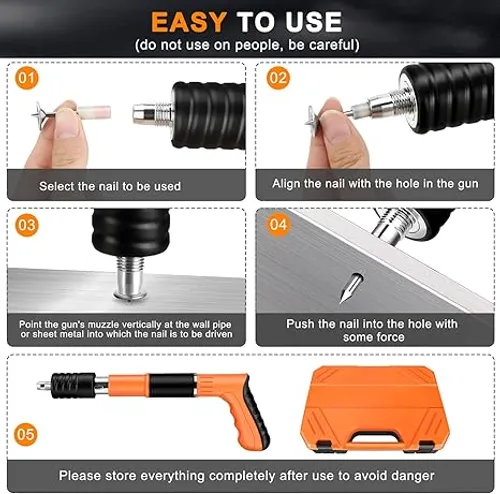 EASY TO USE
(do not use on people, be careful)

01
Select the nail to be used

02
Align the nail with the hole in the gun

03
Point the gun's muzzle vertically at the wall pipe or sheet metal into which the nail is to be driven

04
Push the nail into the hole with some force

05
Please store everything completely after use to avoid danger