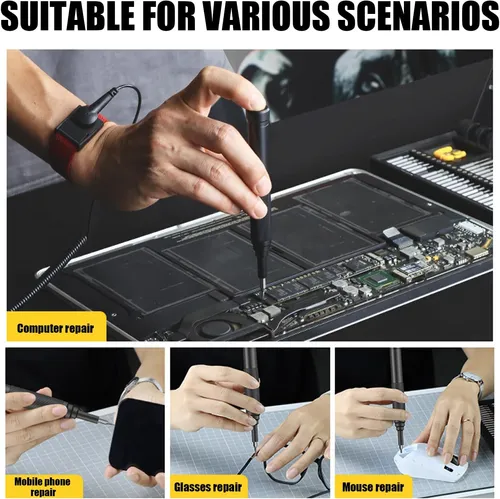 SUITABLE FOR VARIOUS SCENARIOS

Computer repair

Mobile phone repair

Glasses repair

Mouse repair