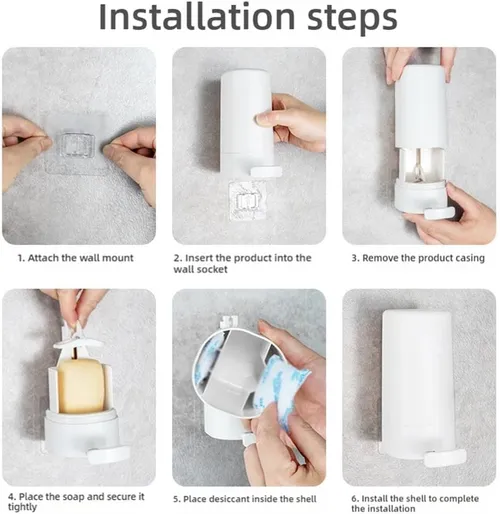 Installation steps

1. Attach the wall mount

2. Insert the product into the wall socket

3. Remove the product casing

4. Place the soap and secure it tightly

5. Place desiccant inside the shell

6. Install the shell to complete the installation