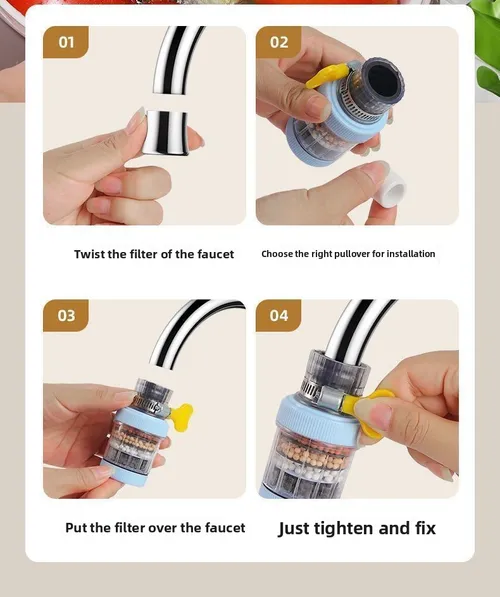 01

Twist the filter of the faucet

02

Choose the right pullover for installation

03

Put the filter over the faucet

04

Just tighten and fix