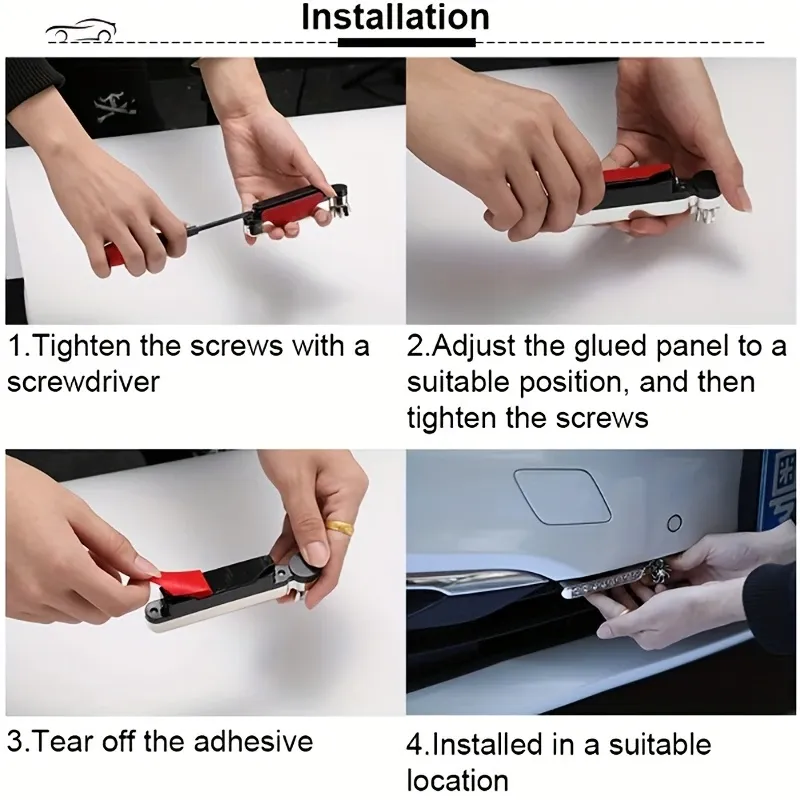 Installation

1.Tighten the screws with a screwdriver

2.Adjust the glued panel to a suitable position, and then tighten the screws

3.Tear off the adhesive

4.Installed in a suitable location