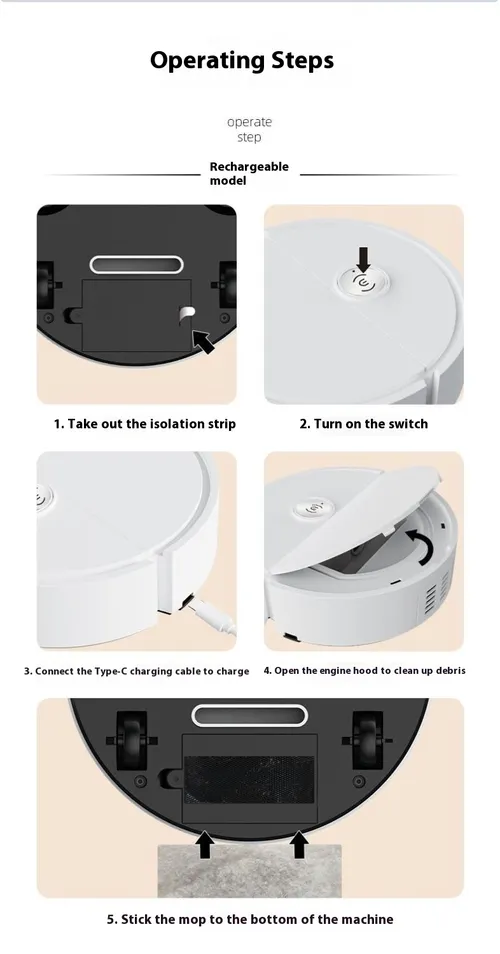 Operating Steps

operate step

Rechargeable model

1. Take out the isolation strip

2. Turn on the switch

3. Connect the Type-C charging cable to charge

4. Open the engine hood to clean up debris

5. Stick the mop to the bottom of the machine