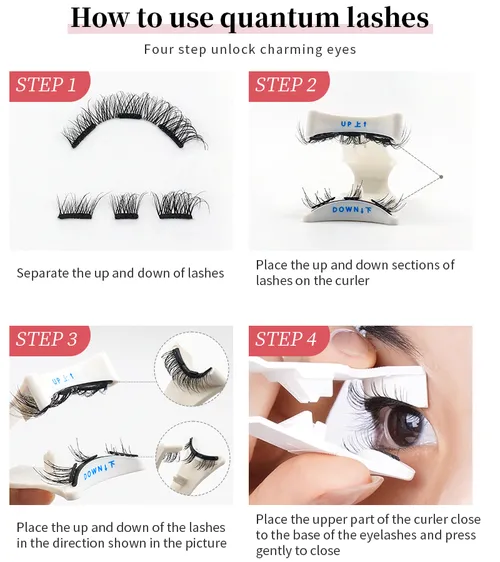 How to use quantum lashes

Four step unlock charming eyes

STEP 1

Separate the up and down of lashes

STEP 2

UP 上↑

DOWN↓下

Place the up and down sections of lashes on the curler

STEP 3

UP 上↑

DOWN↓下

Place the up and down of the lashes in the direction shown in the picture

STEP 4

Place the upper part of the curler close to the base of the eyelashes and press gently to close