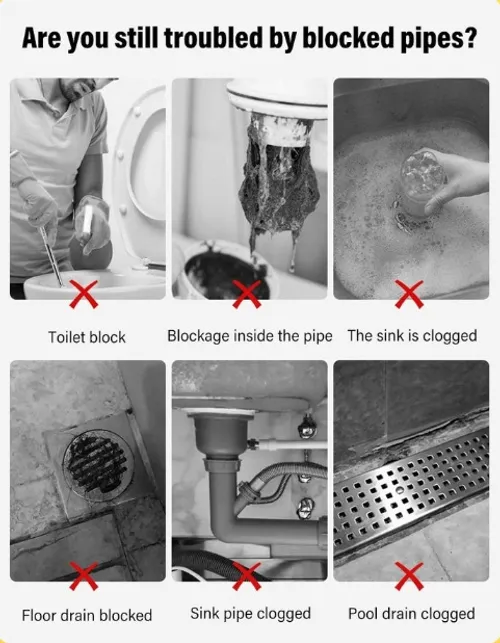 Are you still troubled by blocked pipes?

Toilet block

Blockage inside the pipe

The sink is clogged

Floor drain blocked

Sink pipe clogged

Pool drain clogged