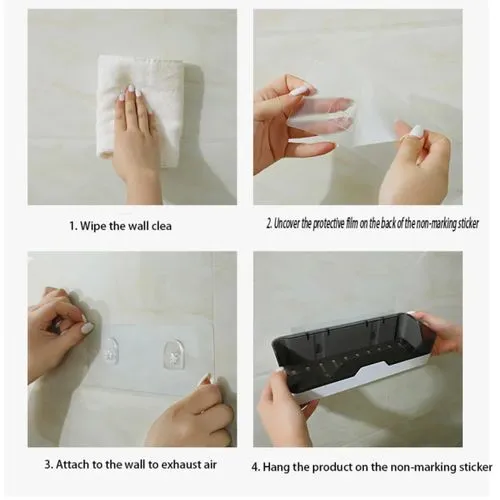 1. Wipe the wall clea

2. Uncover the protective film on the back of the non-marking sticker

3. Attach to the wall to exhaust air

4. Hang the product on the non-marking sticker