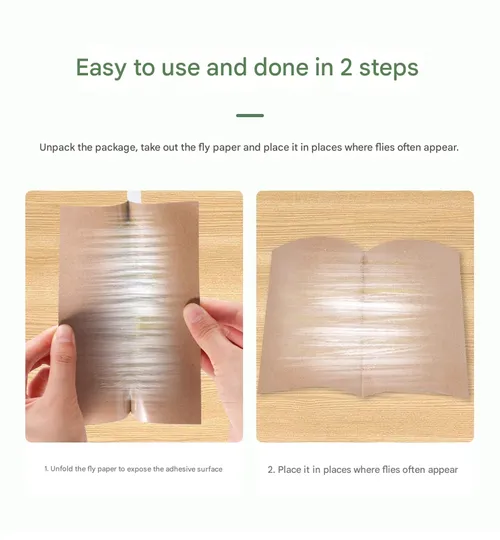 Easy to use and done in 2 steps

Unpack the package, take out the fly paper and place it in places where flies often appear.

1. Unfold the fly paper to expose the adhesive surface

2. Place it in places where flies often appear