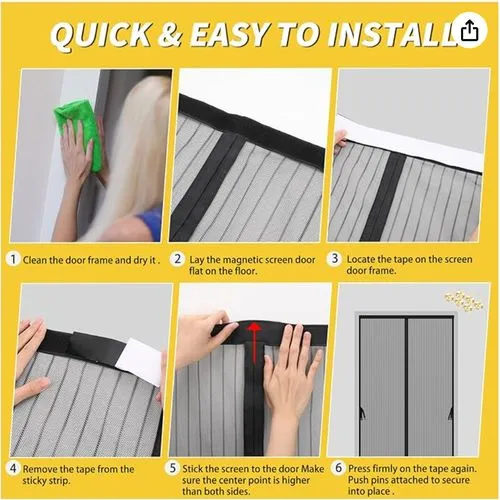 QUICK & EASY TO INSTALL

1 Clean the door frame and dry it .

2 Lay the magnetic screen door flat on the floor.

3 Locate the tape on the screen door frame.

4 Remove the tape from the sticky strip.

5 Stick the screen to the door Make sure the center point is higher than both sides.

6 Press firmly on the tape again. Push pins attached to secure into place .