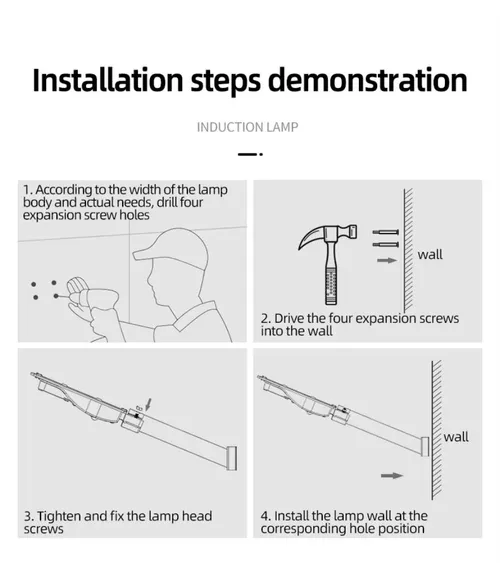 Installation steps demonstration

INDUCTION LAMP

1. According to the width of the lamp body and actual needs, drill four expansion screw holes

wall

2. Drive the four expansion screws into the wall

3. Tighten and fix the lamp head screws

wall

4. Install the lamp wall at the corresponding hole position