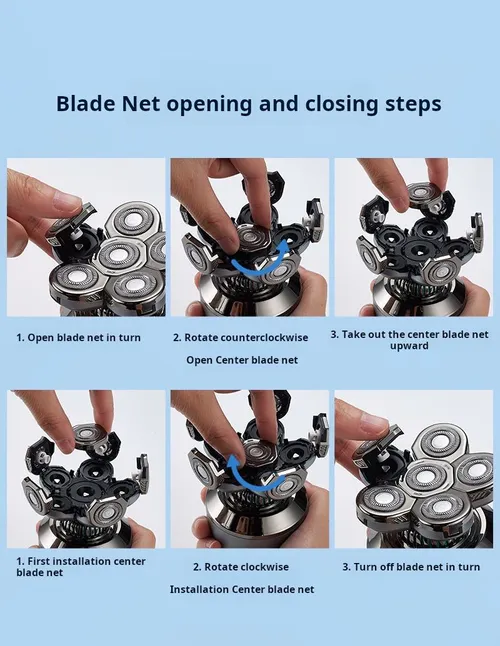 Blade Net opening and closing steps

1. Open blade net in turn

2. Rotate counterclockwise

Open Center blade net

3. Take out the center blade net upward

1. First installation center blade net

2. Rotate clockwise

Installation Center blade net

3. Turn off blade net in turn