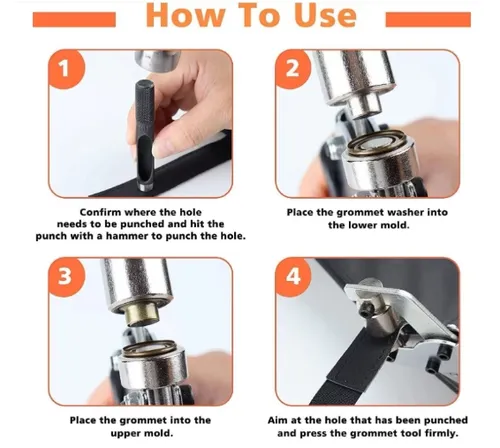 How To Use

1

Confirm where the hole needs to be punched and hit the punch with a hammer to punch the hole.

2

Place the grommet washer into the lower mold.

3

Place the grommet into the upper mold.

4

Aim at the hole that has been punched and press the grommet tool firmly.