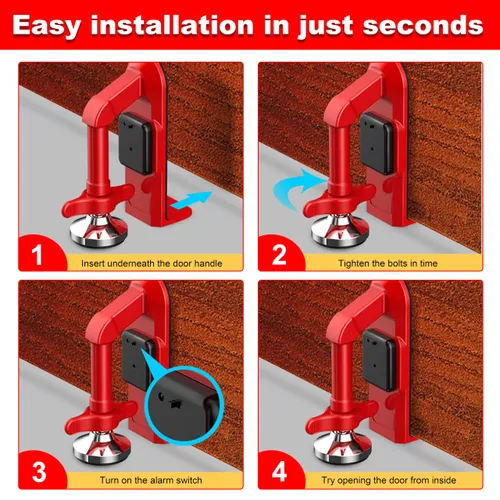 Easy installation in just seconds

1
Insert underneath the door handle

2
Tighten the bolts in time

3
Turn on the alarm switch

4
Try opening the door from inside