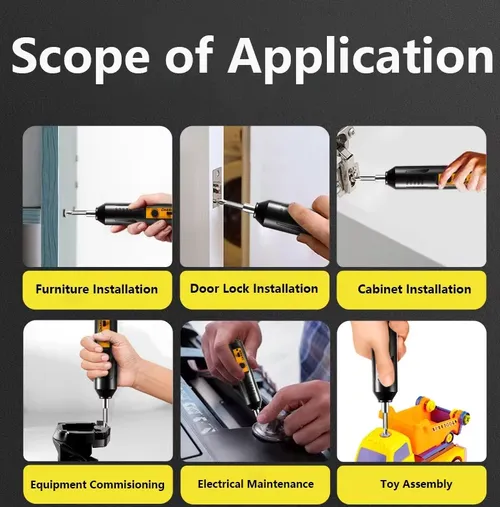 Scope of Application

Furniture Installation

Door Lock Installation

Cabinet Installation

Equipment Commisioning

Electrical Maintenance

Toy Assembly