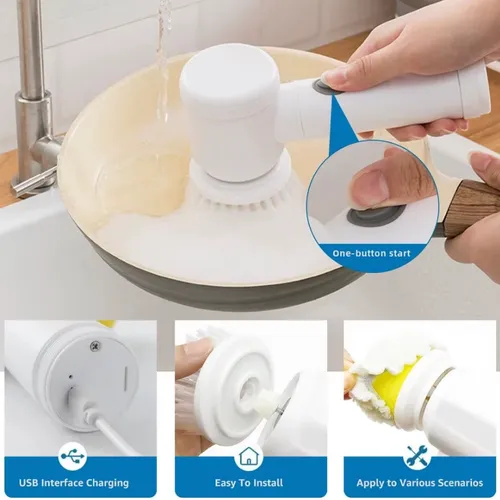 One-button start

USB Interface Charging

Easy To Install

Apply to Various Scenarios