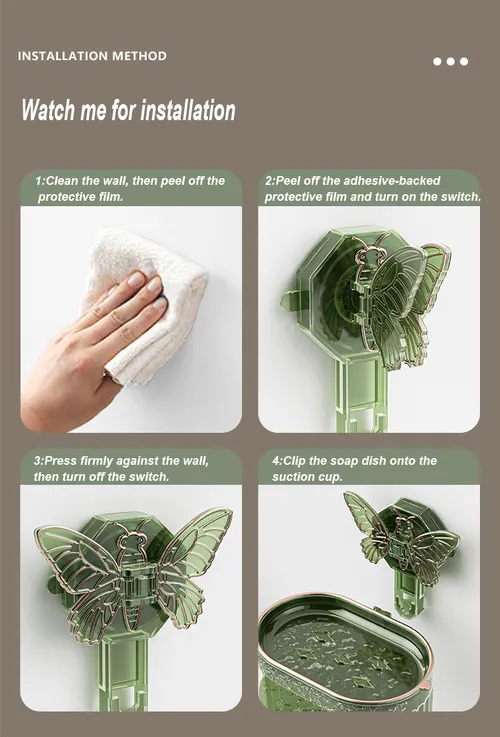 INSTALLATION METHOD

Watch me for installation

1:Clean the wall, then peel off the protective film.

2:Peel off the adhesive-backed protective film and turn on the switch.

3:Press firmly against the wall, then turn off the switch.

4:Clip the soap dish onto the suction cup.