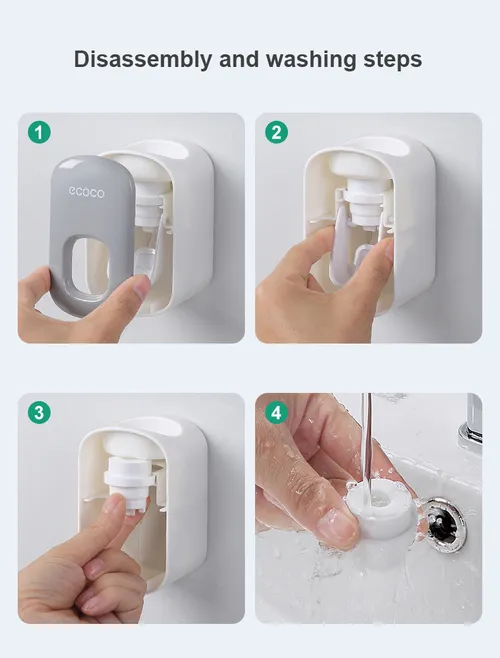 Disassembly and washing steps

1

ecoco

2

3

4