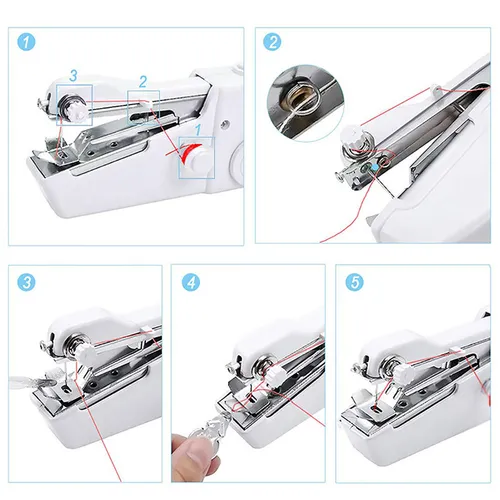 1
3
2
1
2
3
4
5