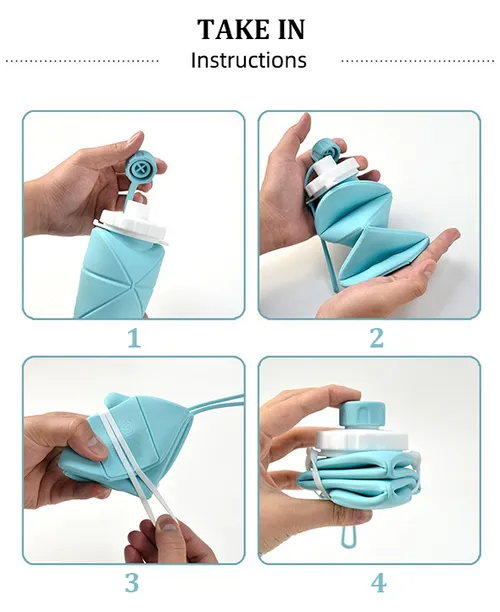 TAKE IN
Instructions

1

2

3

4