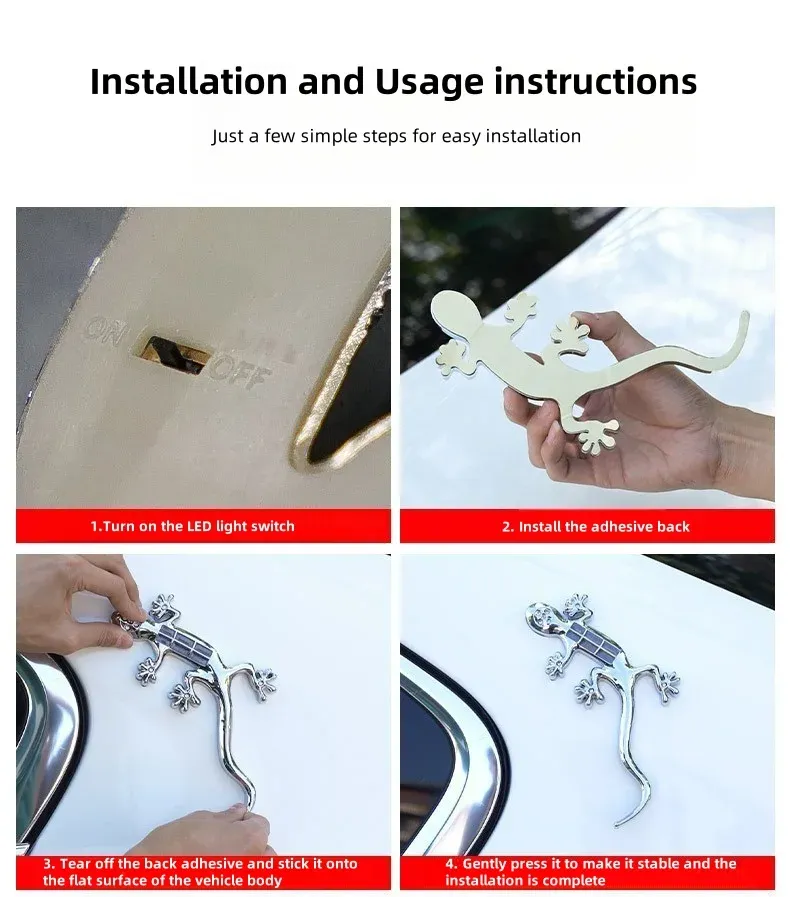 Installation and Usage instructions

Just a few simple steps for easy installation

ON

OFF

1.Turn on the LED light switch

2. Install the adhesive back

3. Tear off the back adhesive and stick it onto the flat surface of the vehicle body

4. Gently press it to make it stable and the installation is complete