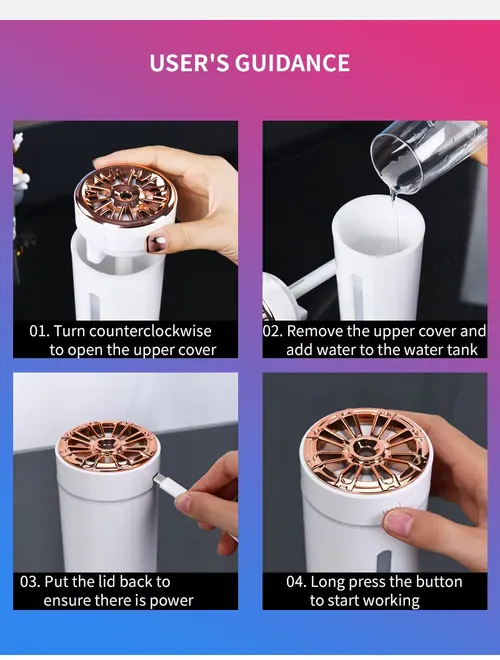 USER'S GUIDANCE

01. Turn counterclockwise to open the upper cover

02. Remove the upper cover and add water to the water tank

03. Put the lid back to ensure there is power

04. Long press the button to start working