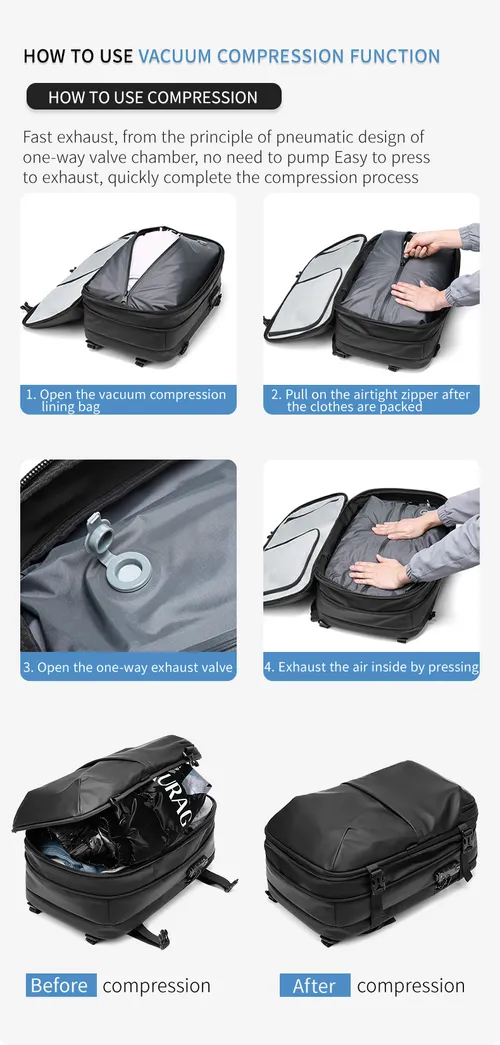 HOW TO USE VACUUM COMPRESSION FUNCTION

HOW TO USE COMPRESSION

Fast exhaust, from the principle of pneumatic design of one-way valve chamber, no need to pump Easy to press to exhaust, quickly complete the compression process

1. Open the vacuum compression lining bag

2. Pull on the airtight zipper after the clothes are packed

3. Open the one-way exhaust valve

4. Exhaust the air inside by pressing

URAG

Before compression

After compression