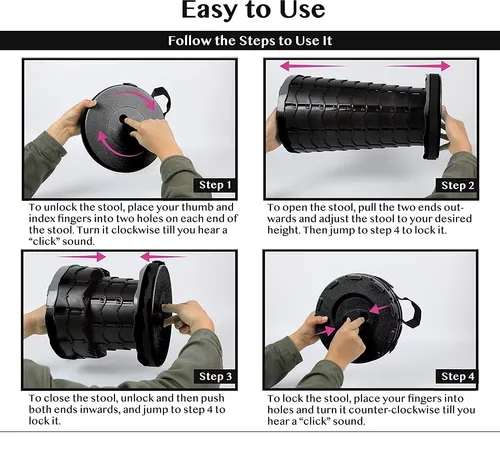 Easy to Use

Follow the Steps to Use It

Step 1

To unlock the stool, place your thumb and index fingers into two holes on each end of the stool. Turn it clockwise till you hear a "click" sound.

Step 2

To open the stool, pull the two ends outwards and adjust the stool to your desired height. Then jump to step 4 to lock it.

Step 3

To close the stool, unlock and then push both ends inwards, and jump to step 4 to lock it.

Step 4

To lock the stool, place your fingers into holes and turn it counter-clockwise till you hear a "click" sound.