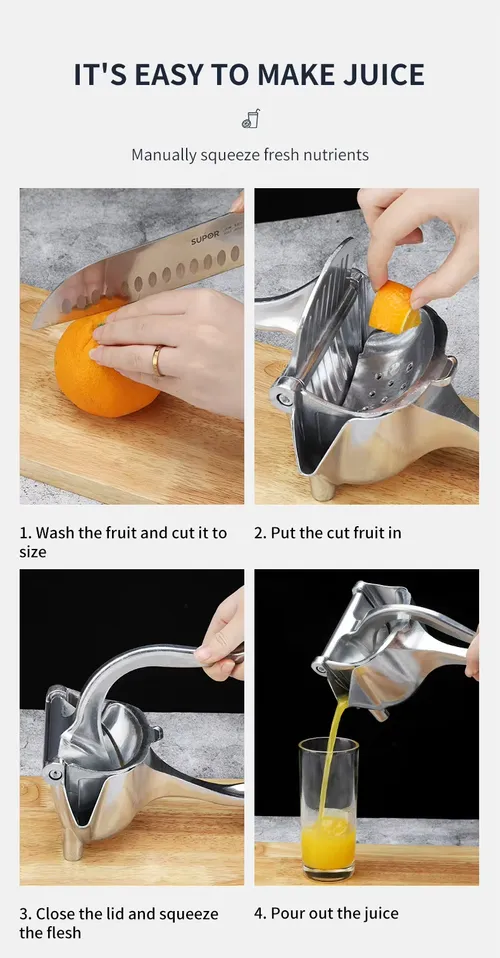 IT'S EASY TO MAKE JUICE

Manually squeeze fresh nutrients

SUPOR

1. Wash the fruit and cut it to size

2. Put the cut fruit in

3. Close the lid and squeeze the flesh

4. Pour out the juice