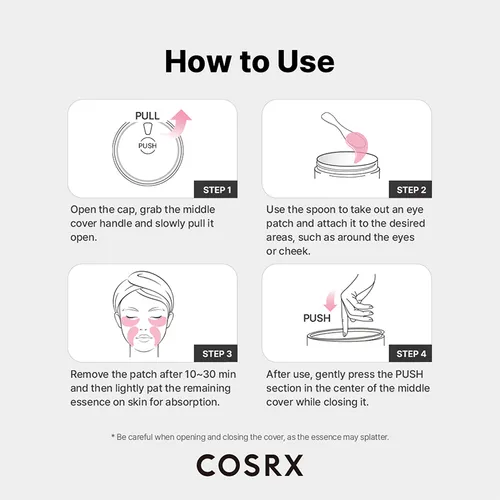 How to Use

PULL

PUSH

STEP 1

Open the cap, grab the middle cover handle and slowly pull it open.

STEP 2

Use the spoon to take out an eye patch and attach it to the desired areas, such as around the eyes or cheek.

STEP 3

Remove the patch after 10~30 min and then lightly pat the remaining essence on skin for absorption.

PUSH

STEP 4

After use, gently press the PUSH section in the center of the middle cover while closing it.

* Be careful when opening and closing the cover, as the essence may splatter.

COSRX