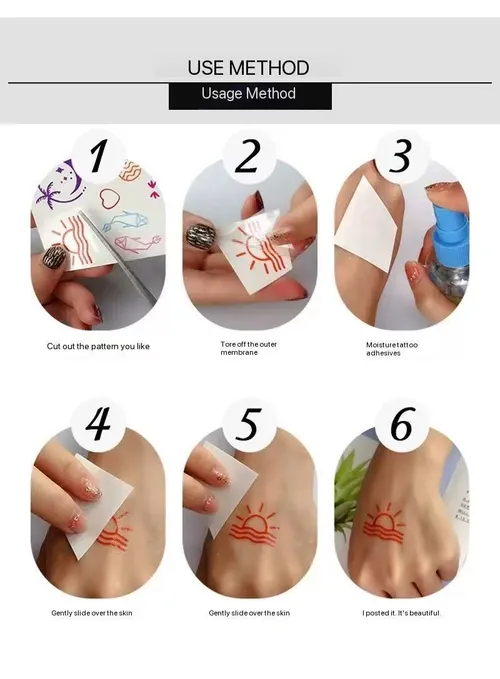 USE METHOD

Usage Method

1

Cut out the pattern you like

2

Tore off the outer membrane

3

Moisture tattoo adhesives

4

Gently slide over the skin

5

Gently slide over the skin

6

I posted it. It's beautiful