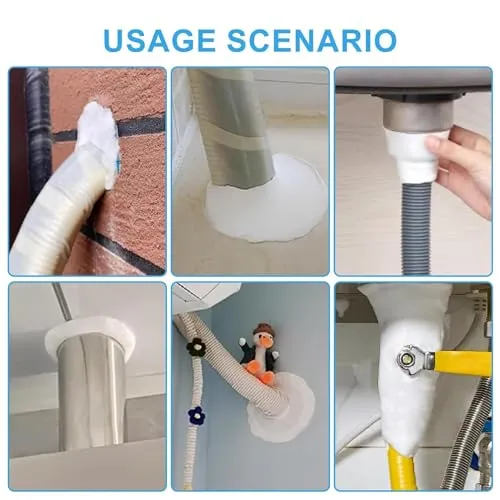 USAGE SCENARIO