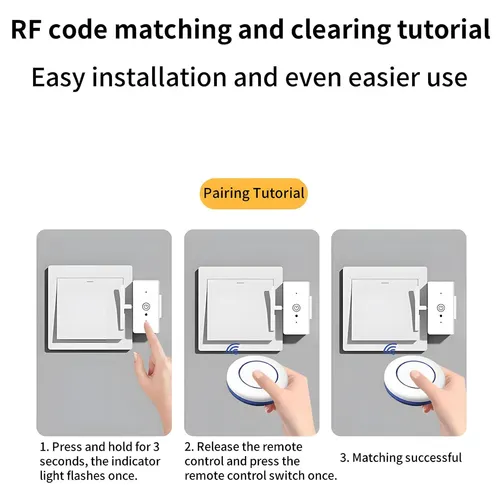 RF code matching and clearing tutorial

Easy installation and even easier use

Pairing Tutorial

1. Press and hold for 3 seconds, the indicator light flashes once.

2. Release the remote control and press the remote control switch once.

3. Matching successful