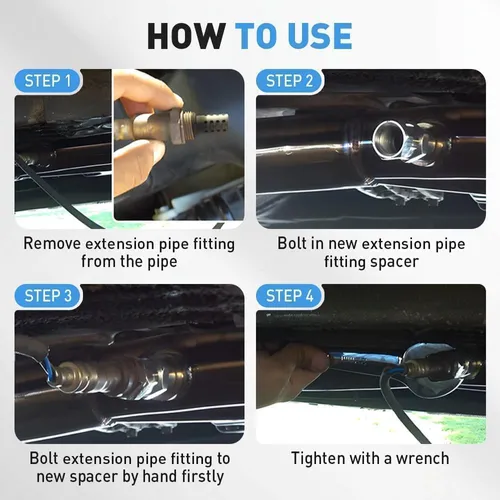 HOW TO USE

STEP 1

Remove extension pipe fitting from the pipe

STEP 2

Bolt in new extension pipe fitting spacer

STEP 3

Bolt extension pipe fitting to new spacer by hand firstly

STEP 4

Tighten with a wrench