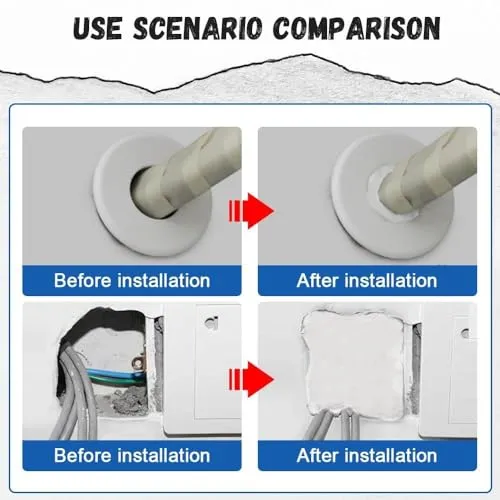 USE SCENARIO COMPARISON

Before installation

After installation

Before installation

After installation