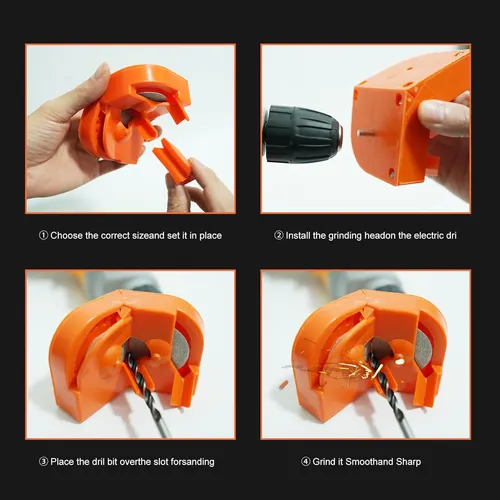 ① Choose the correct sizeand set it in place

② Install the grinding headon the electric dri

③ Place the dril bit overthe slot forsanding

④ Grind it Smoothand Sharp