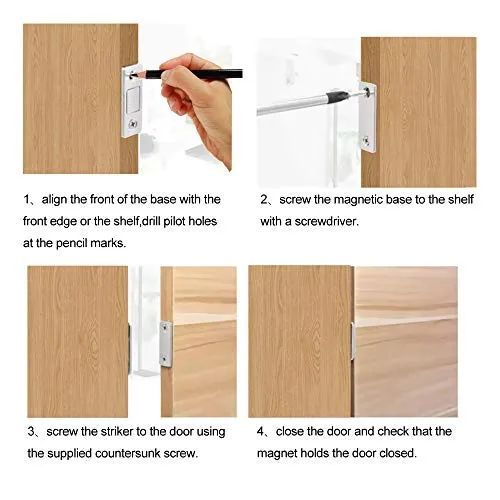 1、align the front of the base with the front edge or the shelf,drill pilot holes at the pencil marks.

2、screw the magnetic base to the shelf with a screwdriver.

3、screw the striker to the door using the supplied countersunk screw.

4、close the door and check that the magnet holds the door closed.