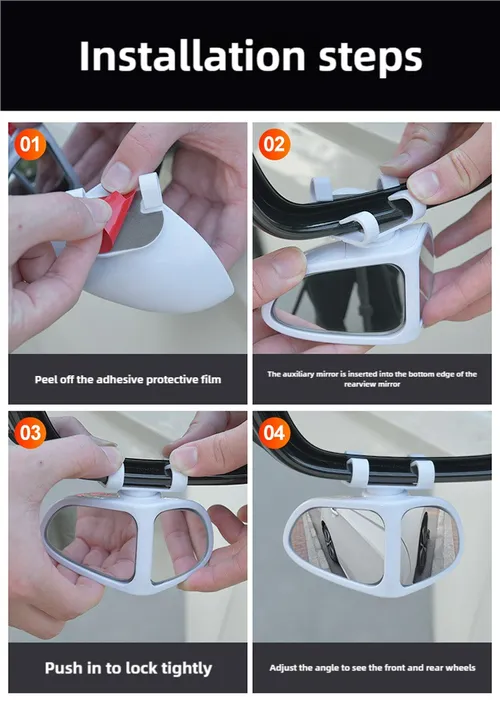 Installation steps

01

Peel off the adhesive protective film

02

The auxiliary mirror is inserted into the bottom edge of the rearview mirror

03

Push in to lock tightly

04

Adjust the angle to see the front and rear wheels