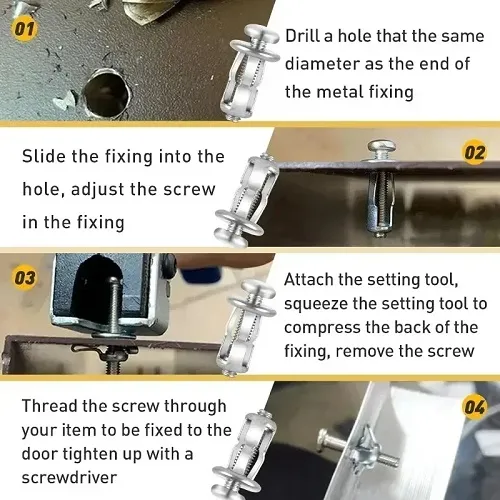 01

Drill a hole that the same diameter as the end of the metal fixing

Slide the fixing into the hole, adjust the screw in the fixing

02

03

Attach the setting tool, squeeze the setting tool to compress the back of the fixing, remove the screw

Thread the screw through your item to be fixed to the door tighten up with a screwdriver

04