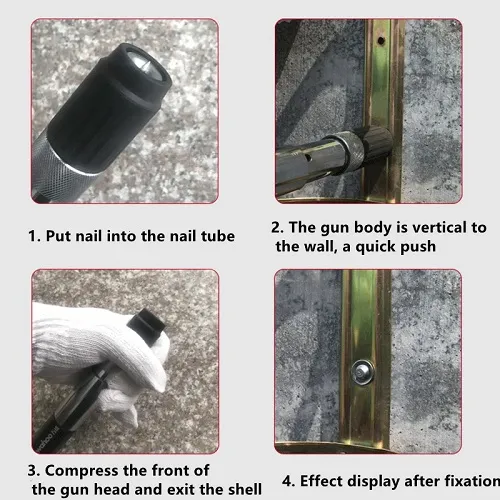 1. Put nail into the nail tube

2. The gun body is vertical to the wall, a quick push

3. Compress the front of the gun head and exit the shell

4. Effect display after fixation