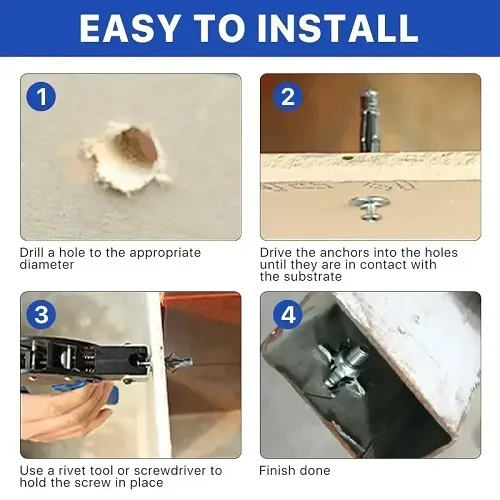 EASY TO INSTALL

1

Drill a hole to the appropriate diameter

2

Drive the anchors into the holes until they are in contact with the substrate

3

Use a rivet tool or screwdriver to hold the screw in place

4

Finish done