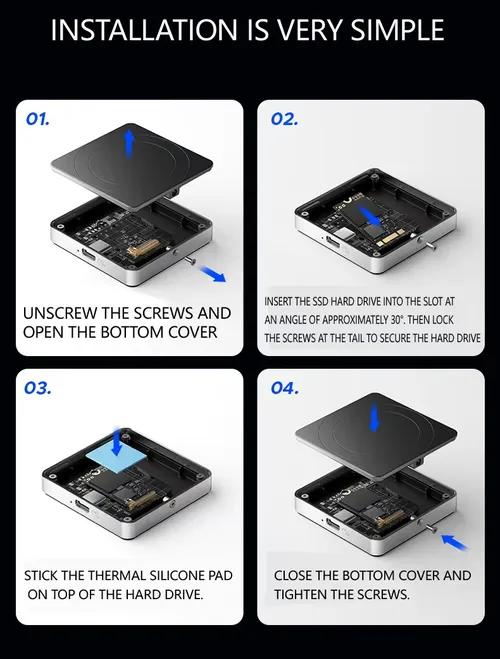 INSTALLATION IS VERY SIMPLE

01.

UNSCREW THE SCREWS AND OPEN THE BOTTOM COVER

02.

INSERT THE SSD HARD DRIVE INTO THE SLOT AT AN ANGLE OF APPROXIMATELY 30°. THEN LOCK THE SCREWS AT THE TAIL TO SECURE THE HARD DRIVE

03.

STICK THE THERMAL SILICONE PAD ON TOP OF THE HARD DRIVE.

04.

CLOSE THE BOTTOM COVER AND TIGHTEN THE SCREWS.