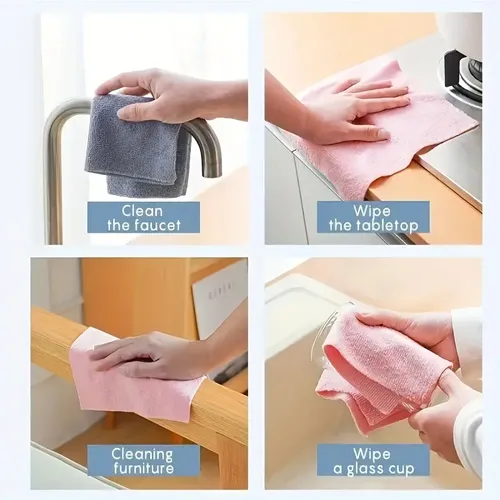 Clean the faucet

Wipe the tabletop

Cleaning furniture

Wipe a glass cup