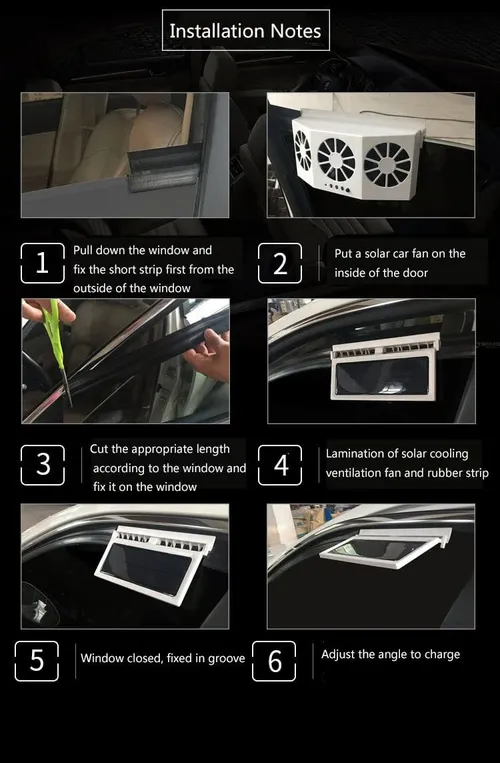 Installation Notes

1 Pull down the window and fix the short strip first from the outside of the window

2 Put a solar car fan on the inside of the door

3 Cut the appropriate length according to the window and fix it on the window

4 Lamination of solar cooling ventilation fan and rubber strip

5 Window closed, fixed in groove

6 Adjust the angle to charge