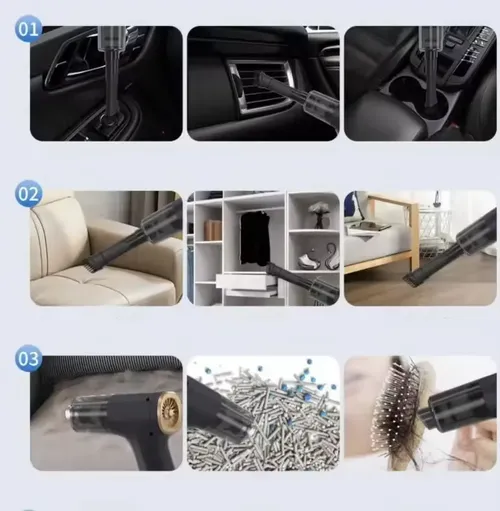 01

02

03