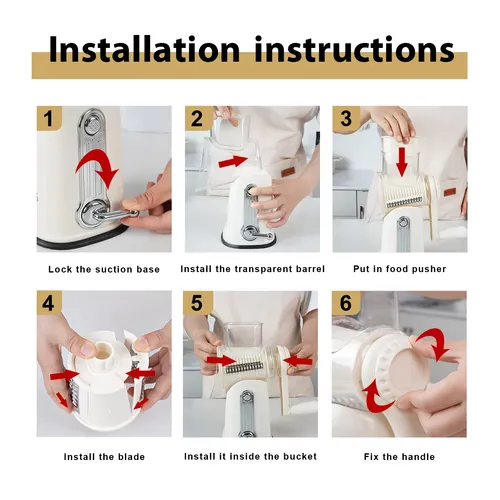 Installation instructions

1
Lock the suction base

2
Install the transparent barrel

3
Put in food pusher

4
Install the blade

5
Install it inside the bucket

6
Fix the handle