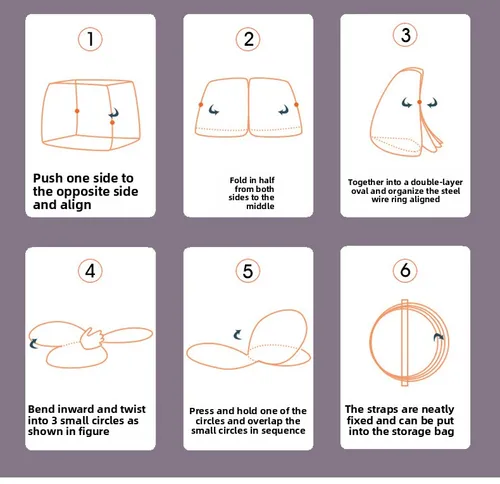 1

Push one side to the opposite side and align

2

Fold in half from both sides to the middle

3

Together into a double-layer oval and organize the steel wire ring aligned

4

Bend inward and twist into 3 small circles as shown in figure

5

Press and hold one of the circles and overlap the small circles in sequence

6

The straps are neatly fixed and can be put into the storage bag