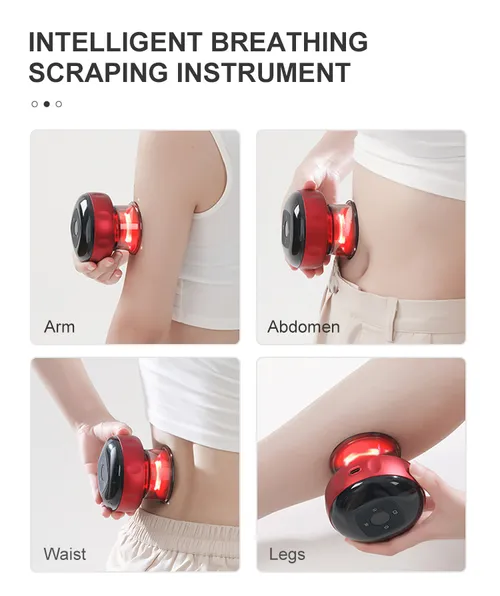 INTELLIGENT BREATHING SCRAPING INSTRUMENT

Arm

Abdomen

Waist

Legs