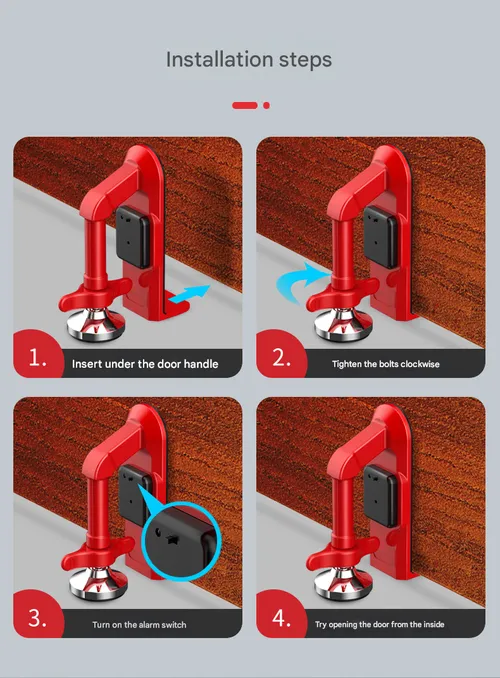 Installation steps

1. Insert under the door handle

2. Tighten the bolts clockwise

3. Turn on the alarm switch

4. Try opening the door from the inside