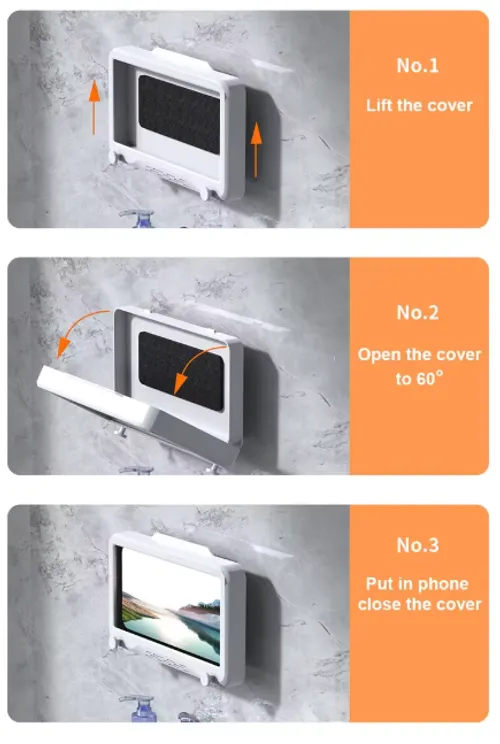 No.1

Lift the cover

No.2

Open the cover to 60°

No.3

Put in phone close the cover