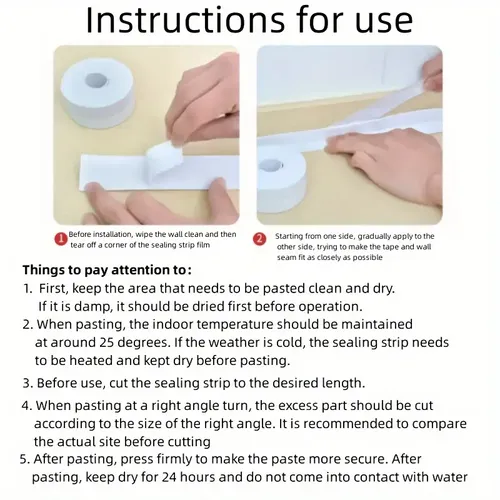 Instructions for use

1 Before installation, wipe the wall clean and then tear off a corner of the sealing strip film

2 Starting from one side, gradually apply to the other side, trying to make the tape and wall seam fit as closely as possible

Things to pay attention to:
1. First, keep the area that needs to be pasted clean and dry. If it is damp, it should be dried first before operation.
2. When pasting, the indoor temperature should be maintained at around 25 degrees. If the weather is cold, the sealing strip needs to be heated and kept dry before pasting.
3. Before use, cut the sealing strip to the desired length.
4. When pasting at a right angle turn, the excess part should be cut according to the size of the right angle. It is recommended to compare the actual site before cutting
5. After pasting, press firmly to make the paste more secure. After pasting, keep dry for 24 hours and do not come into contact with water